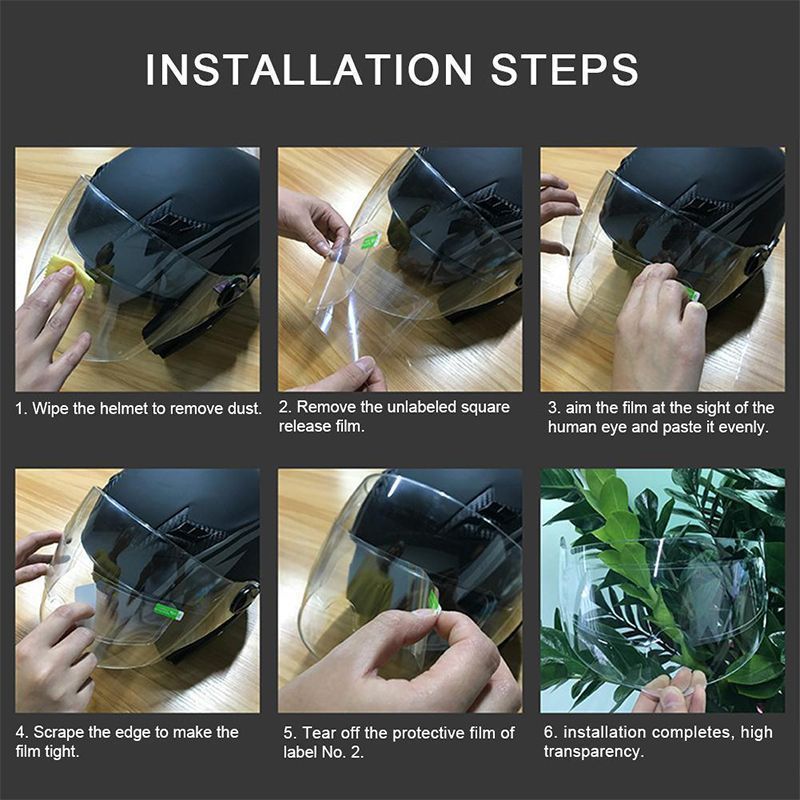 INSTALLATION STEPS

1. Wipe the helmet to remove dust.

2. Remove the unlabeled square release film.

3. aim the film at the sight of the human eye and paste it evenly.

4. Scrape the edge to make the film tight.

5. Tear off the protective film of label No. 2.

6. installation completes, high transparency.