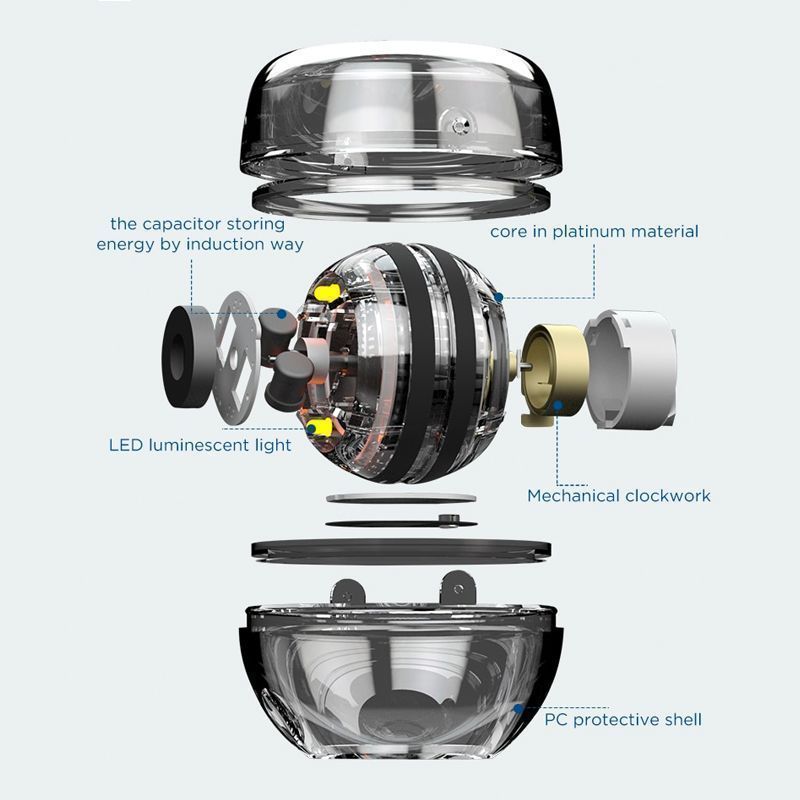 the capacitor storing energy by induction way

core in platinum material

LED luminescent light

Mechanical clockwork

PC protective shell