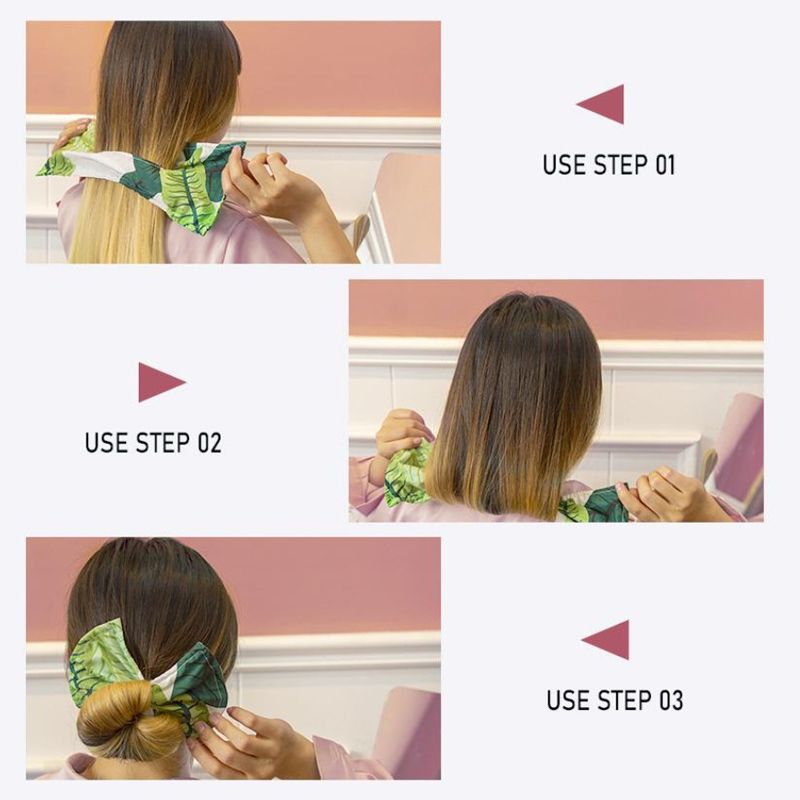 USE STEP 01

USE STEP 02

USE STEP 03