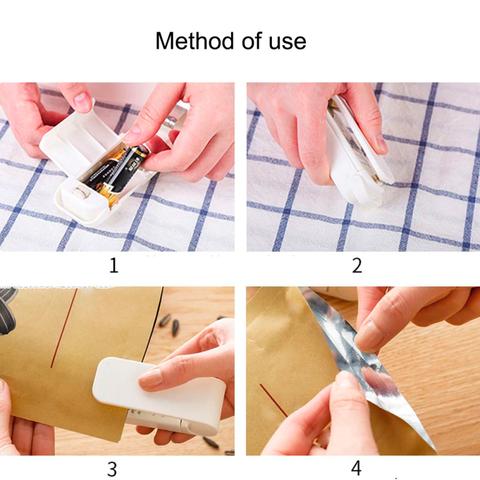 Method of use

1

2

3

4