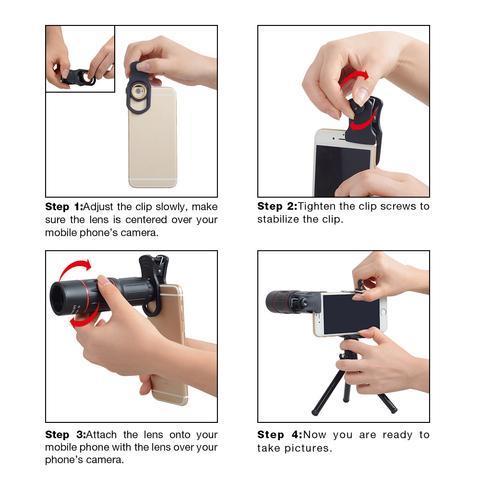 Step 1:Adjust the clip slowly, make sure the lens is centered over your mobile phone's camera.

Step 2:Tighten the clip screws to stabilize the clip.

Step 3:Attach the lens onto your mobile phone with the lens over your phone's camera.

Step 4:Now you are ready to take pictures.